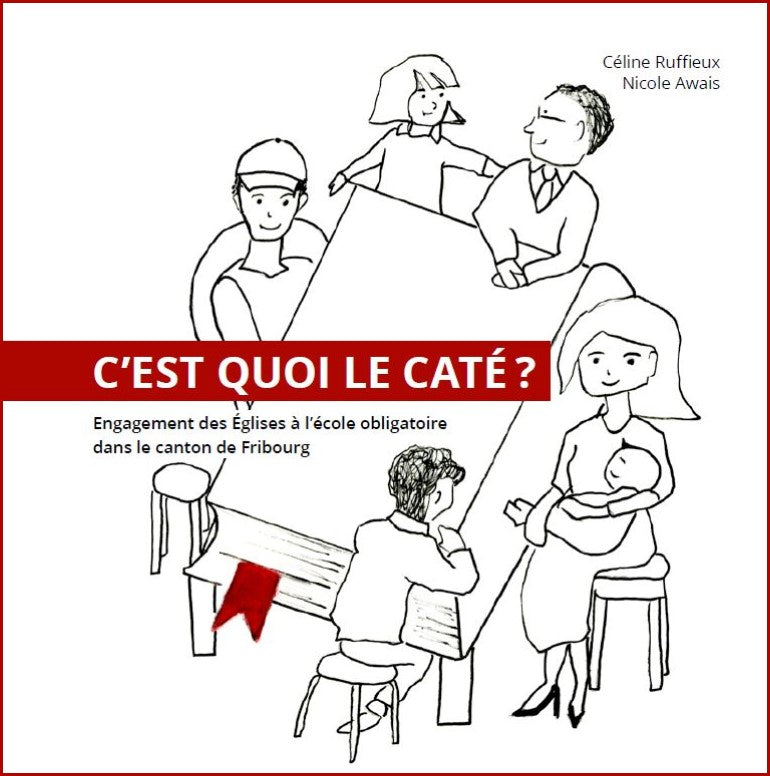 Céline Ruffieux
Nicole Awais

C'EST QUOI LE CATÉ ?

Engagement des Églises à l'école obligatoire dans le canton de Fribourg